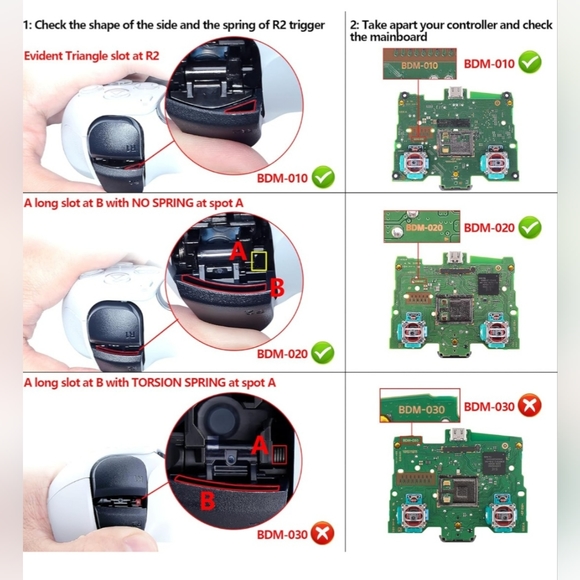 1: Check the shape of the side and the spring of R2 trigger

Evident Triangle slot at R2

R1

BDM-010

A long slot at B with NO SPRING at spot A

A

B

R1

BDM-020

A long slot at B with TORSION SPRING at spot A

A

B

BDM-030

2: Take apart your controller and check the mainboard

BDM-010

BDM-010

BDM-020

BDM-020

BDM-030

BDM-030